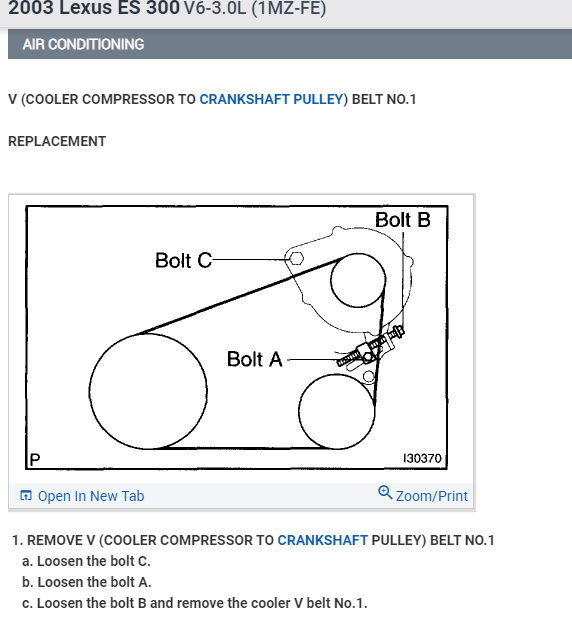 2003 Lexus ES 300 V6-3.0L (1MZ-FE)

AIR CONDITIONING

V (COOLER COMPRESSOR TO CRANKSHAFT PULLEY) BELT NO.1

REPLACEMENT

Bolt B

Bolt C

Bolt A

P

I30370

Open In New Tab

Zoom/Print

1. REMOVE V (COOLER COMPRESSOR TO CRANKSHAFT PULLEY) BELT NO.1

a. Loosen the bolt C.

b. Loosen the bolt A.

c. Loosen the bolt B and remove the cooler V belt No.1.