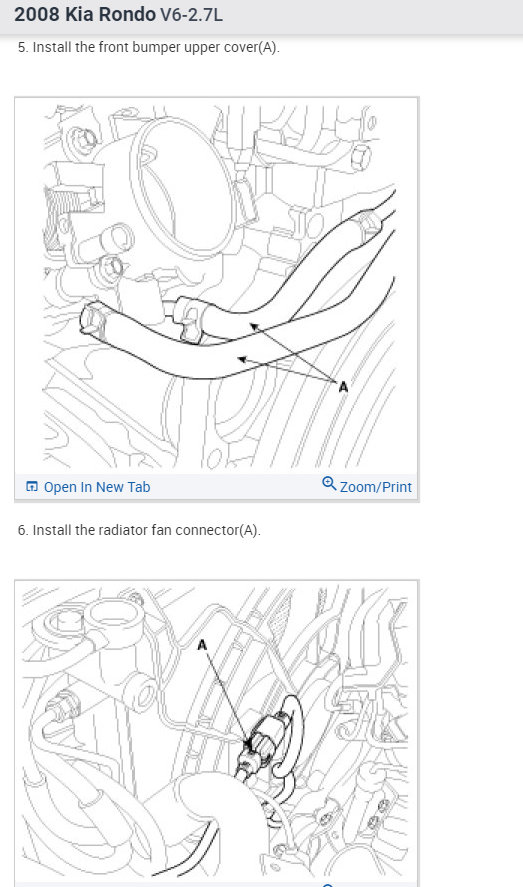 2008 Kia Rondo V6-2.7L

5. Install the front bumper upper cover(A).

A

Open In New Tab

Zoom/Print

6. Install the radiator fan connector(A).

A