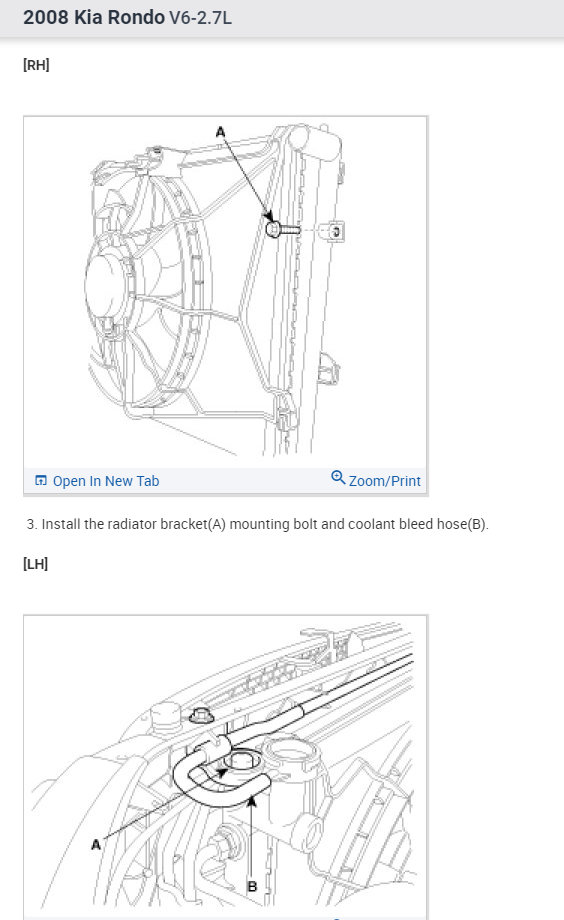 2008 Kia Rondo V6-2.7L

[RH]

A

Open In New Tab

Zoom/Print

3. Install the radiator bracket(A) mounting bolt and coolant bleed hose(B).

[LH]

A

B