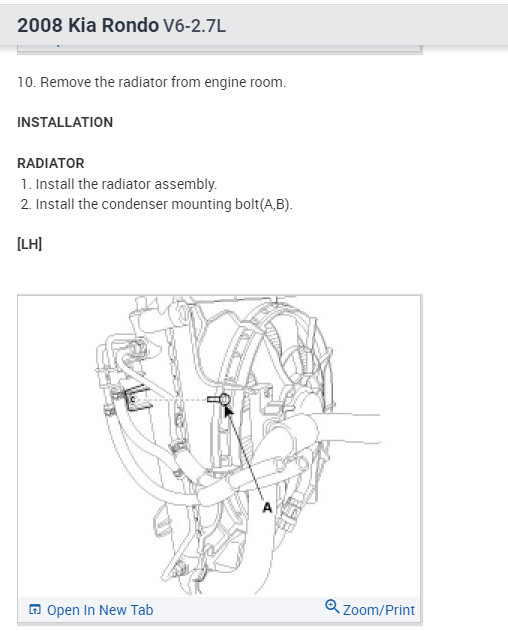 2008 Kia Rondo V6-2.7L

10. Remove the radiator from engine room.

INSTALLATION

RADIATOR
1. Install the radiator assembly.
2. Install the condenser mounting bolt(A,B).

[LH]

A

Open In New Tab
Zoom/Print