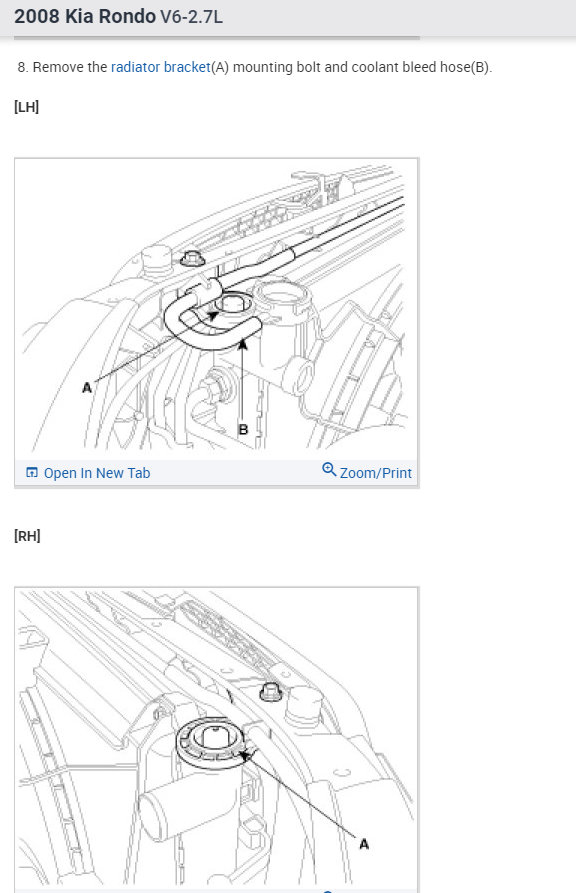 2008 Kia Rondo V6-2.7L

8. Remove the radiator bracket(A) mounting bolt and coolant bleed hose(B).

[LH]

A

B

Open In New Tab

Zoom/Print

[RH]

A