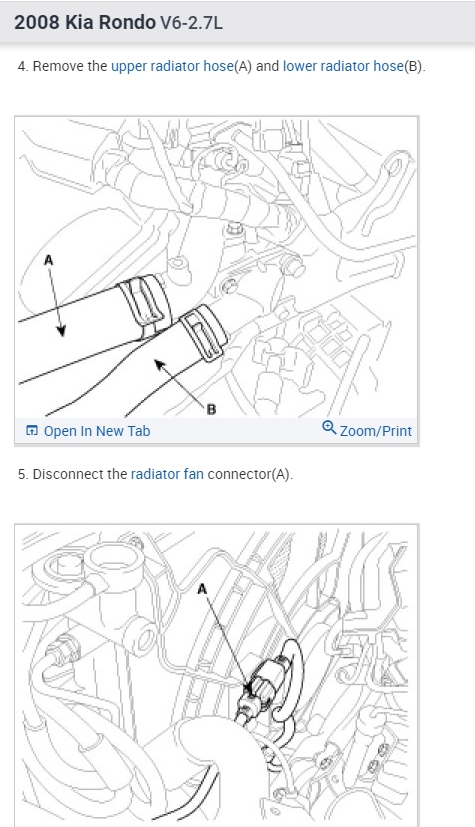 2008 Kia Rondo V6-2.7L

4. Remove the upper radiator hose(A) and lower radiator hose(B).

A

B

Open In New Tab

Zoom/Print

5. Disconnect the radiator fan connector(A).

A