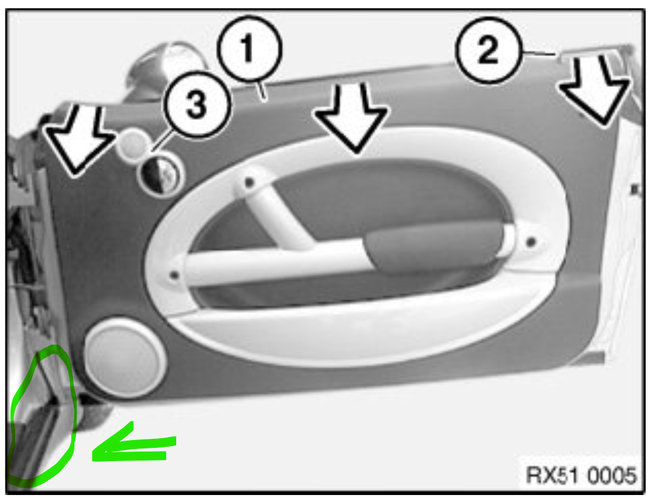 1
2
3
RX51 0005