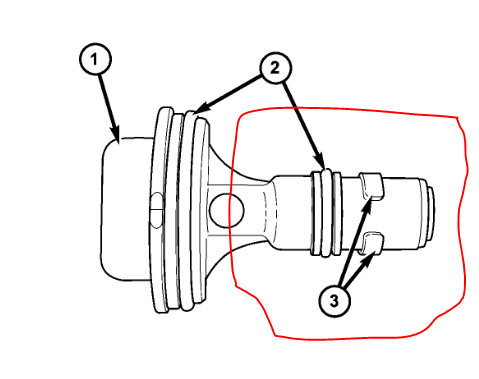 1
2
3