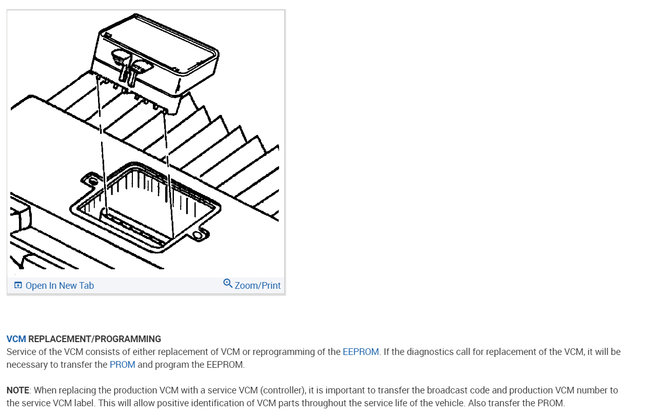 Open In New Tab

Zoom/Print

VCM REPLACEMENT/PROGRAMMING
Service of the VCM consists of either replacement of VCM or reprogramming of the EEPROM. If the diagnostics call for replacement of the VCM, it will be necessary to transfer the PROM and program the EEPROM.

NOTE: When replacing the production VCM with a service VCM (controller), it is important to transfer the broadcast code and production VCM number to the service VCM label. This will allow positive identification of VCM parts throughout the service life of the vehicle. Also transfer the PROM.