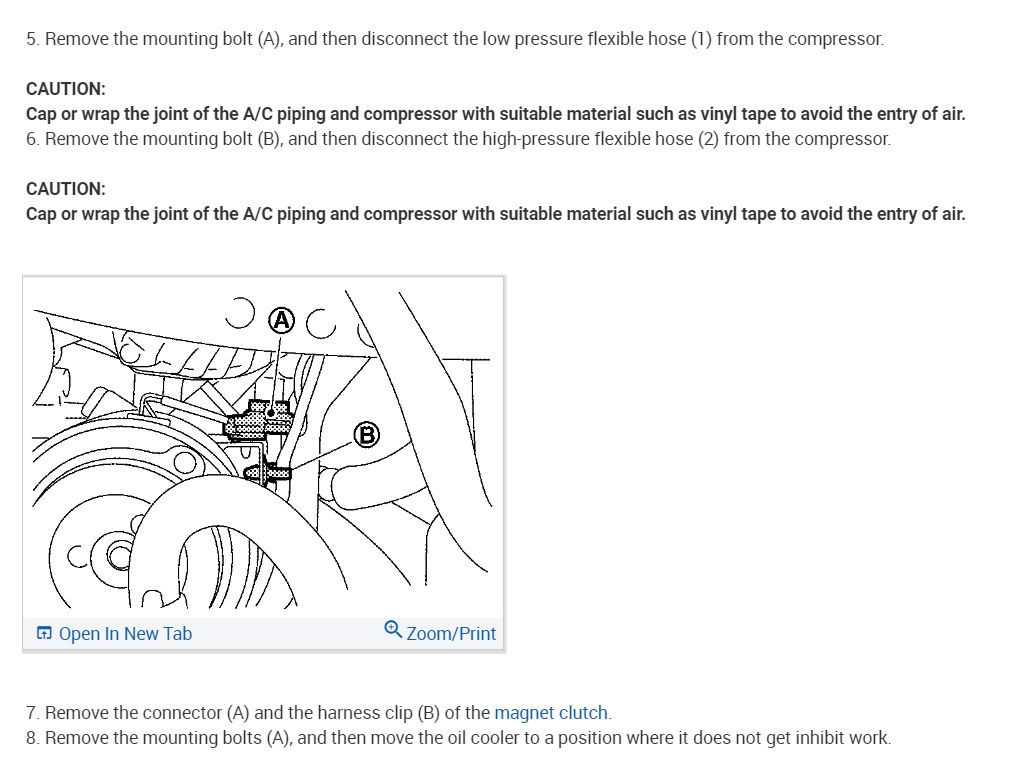 5. Remove the mounting bolt (A), and then disconnect the low pressure flexible hose (1) from the compressor.

CAUTION:
Cap or wrap the joint of the A/C piping and compressor with suitable material such as vinyl tape to avoid the entry of air.
6. Remove the mounting bolt (B), and then disconnect the high-pressure flexible hose (2) from the compressor.

CAUTION:
Cap or wrap the joint of the A/C piping and compressor with suitable material such as vinyl tape to avoid the entry of air.

A

B

Open In New Tab

Zoom/Print

7. Remove the connector (A) and the harness clip (B) of the magnet clutch.
8. Remove the mounting bolts (A), and then move the oil cooler to a position where it does not get inhibit work.