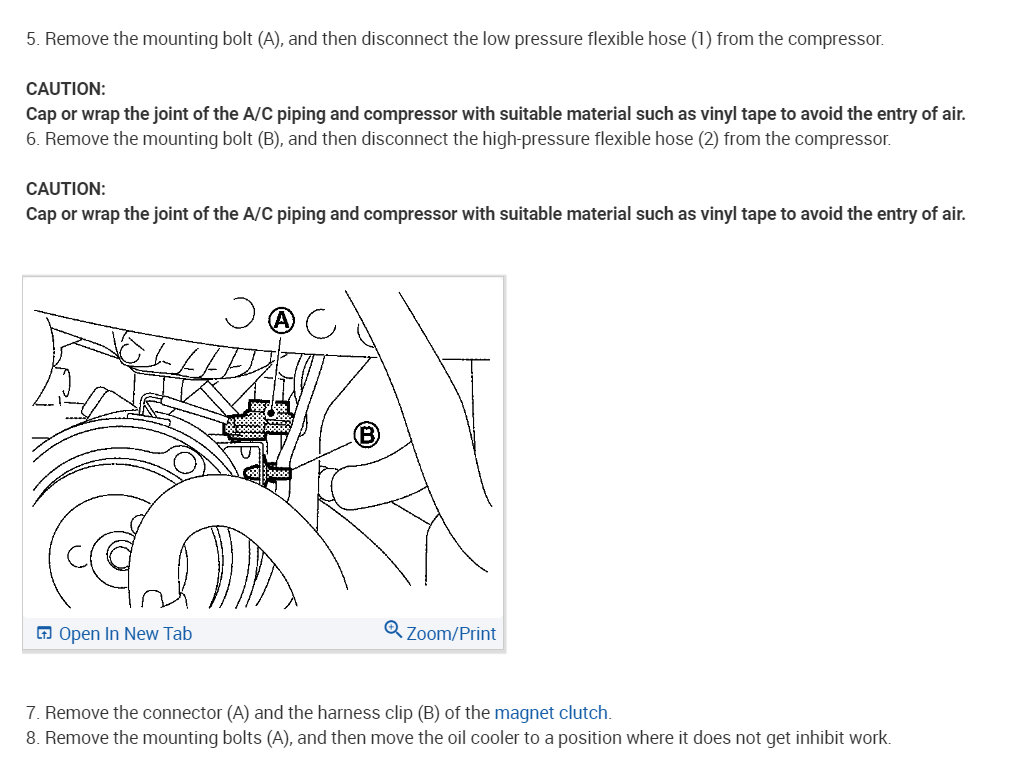 5. Remove the mounting bolt (A), and then disconnect the low pressure flexible hose (1) from the compressor.

CAUTION:
Cap or wrap the joint of the A/C piping and compressor with suitable material such as vinyl tape to avoid the entry of air.
6. Remove the mounting bolt (B), and then disconnect the high-pressure flexible hose (2) from the compressor.

CAUTION:
Cap or wrap the joint of the A/C piping and compressor with suitable material such as vinyl tape to avoid the entry of air.

A
B

Open In New Tab
Zoom/Print

7. Remove the connector (A) and the harness clip (B) of the magnet clutch.
8. Remove the mounting bolts (A), and then move the oil cooler to a position where it does not get inhibit work.