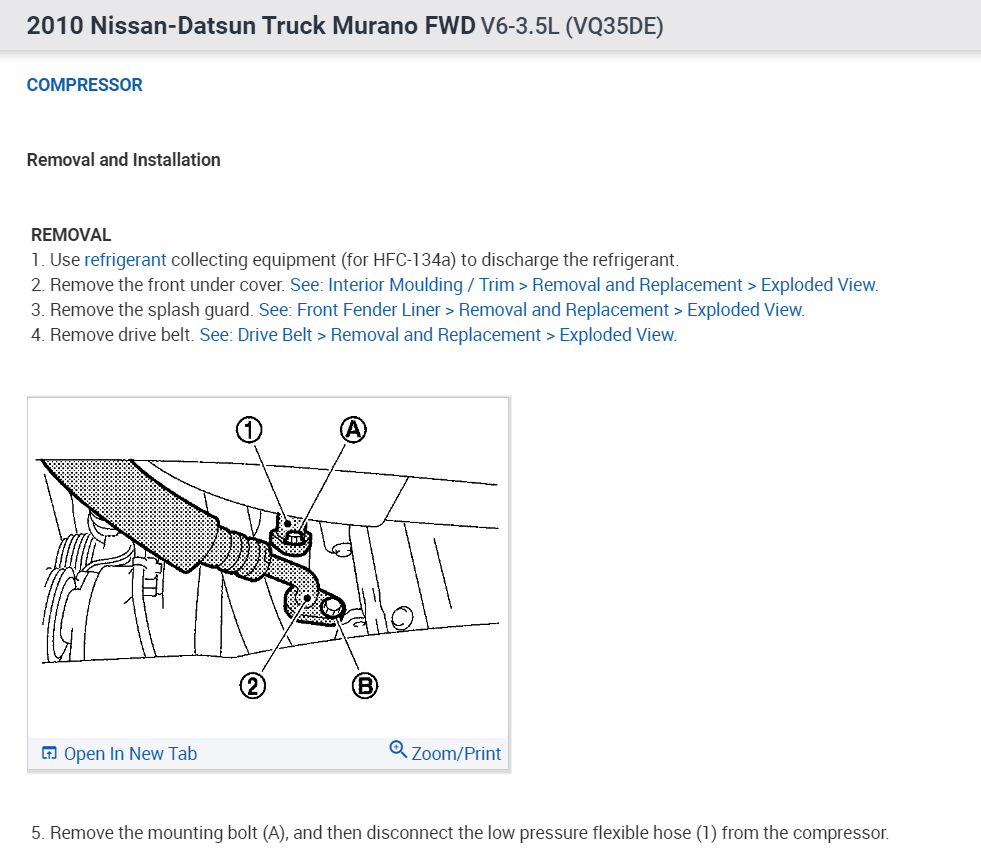 2010 Nissan-Datsun Truck Murano FWD V6-3.5L (VQ35DE)

COMPRESSOR

Removal and Installation

REMOVAL
1. Use refrigerant collecting equipment (for HFC-134a) to discharge the refrigerant.
2. Remove the front under cover. See: Interior Moulding / Trim > Removal and Replacement > Exploded View.
3. Remove the splash guard. See: Front Fender Liner > Removal and Replacement > Exploded View.
4. Remove drive belt. See: Drive Belt > Removal and Replacement > Exploded View.

1
A
2
B

Open In New Tab
Zoom/Print

5. Remove the mounting bolt (A), and then disconnect the low pressure flexible hose (1) from the compressor.