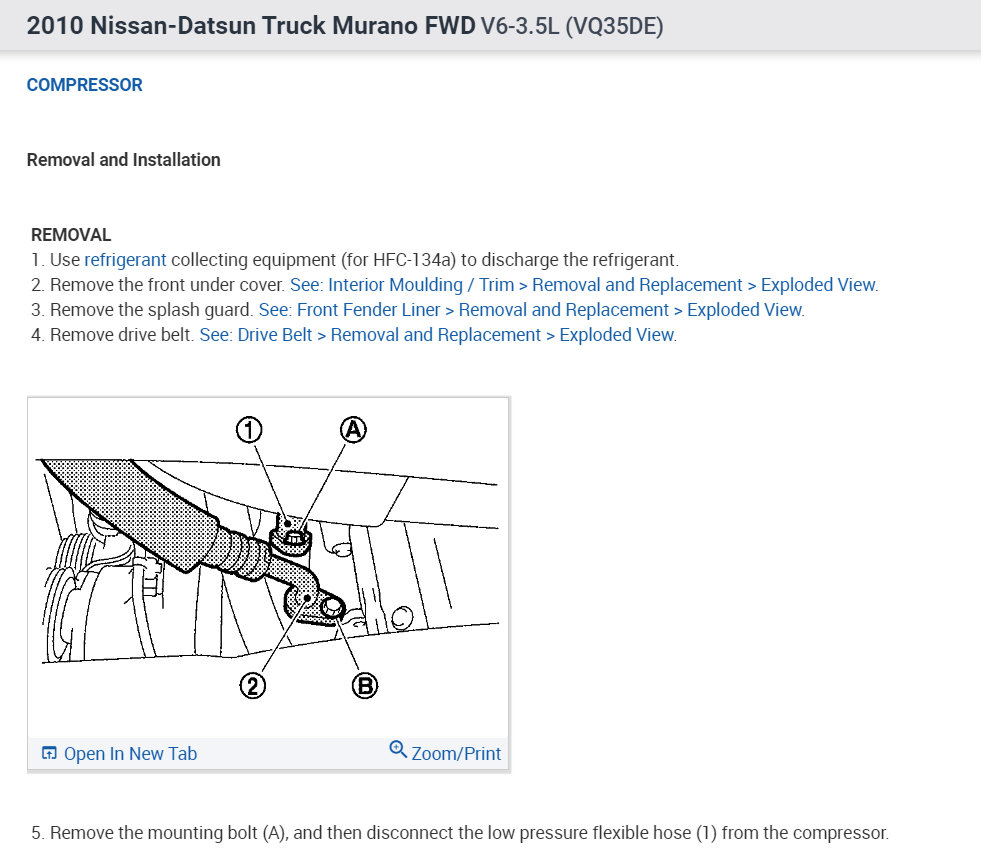 2010 Nissan-Datsun Truck Murano FWD V6-3.5L (VQ35DE)

COMPRESSOR

Removal and Installation

REMOVAL
1. Use refrigerant collecting equipment (for HFC-134a) to discharge the refrigerant.
2. Remove the front under cover. See: Interior Moulding / Trim > Removal and Replacement > Exploded View.
3. Remove the splash guard. See: Front Fender Liner > Removal and Replacement > Exploded View.
4. Remove drive belt. See: Drive Belt > Removal and Replacement > Exploded View.

1
A
2
B

Open In New Tab
Zoom/Print

5. Remove the mounting bolt (A), and then disconnect the low pressure flexible hose (1) from the compressor.