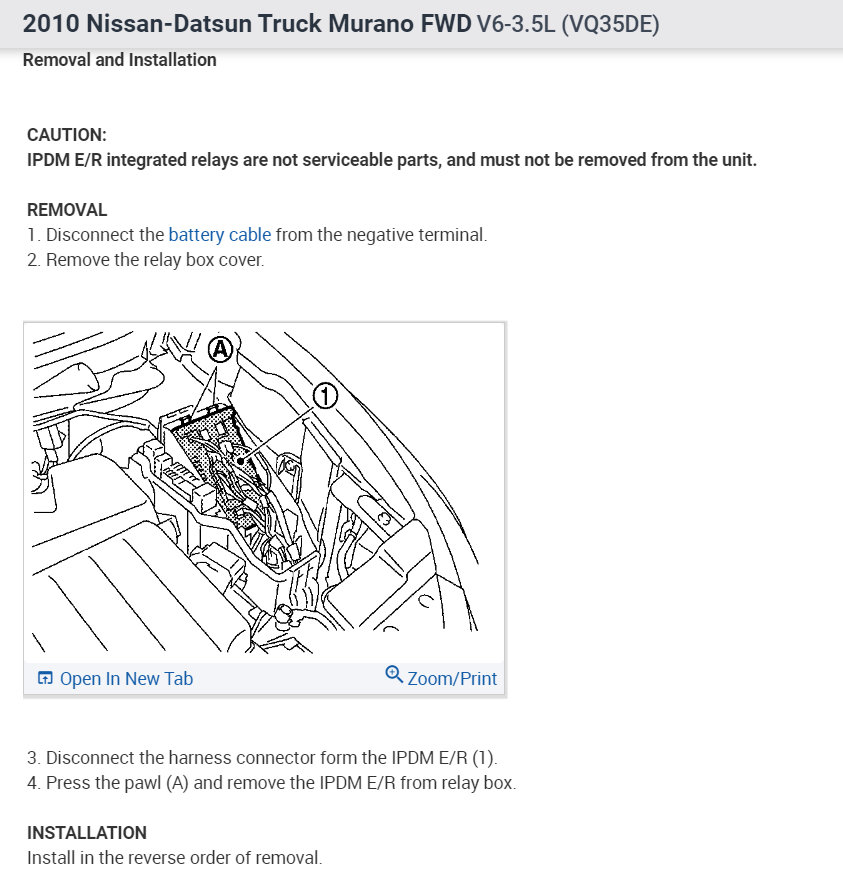 2010 Nissan-Datsun Truck Murano FWD V6-3.5L (VQ35DE)

Removal and Installation

CAUTION:
IPDM E/R integrated relays are not serviceable parts, and must not be removed from the unit.

REMOVAL
1. Disconnect the battery cable from the negative terminal.
2. Remove the relay box cover.

A

1

Open In New Tab

Zoom/Print

3. Disconnect the harness connector form the IPDM E/R (1).
4. Press the pawl (A) and remove the IPDM E/R from relay box.

INSTALLATION
Install in the reverse order of removal.