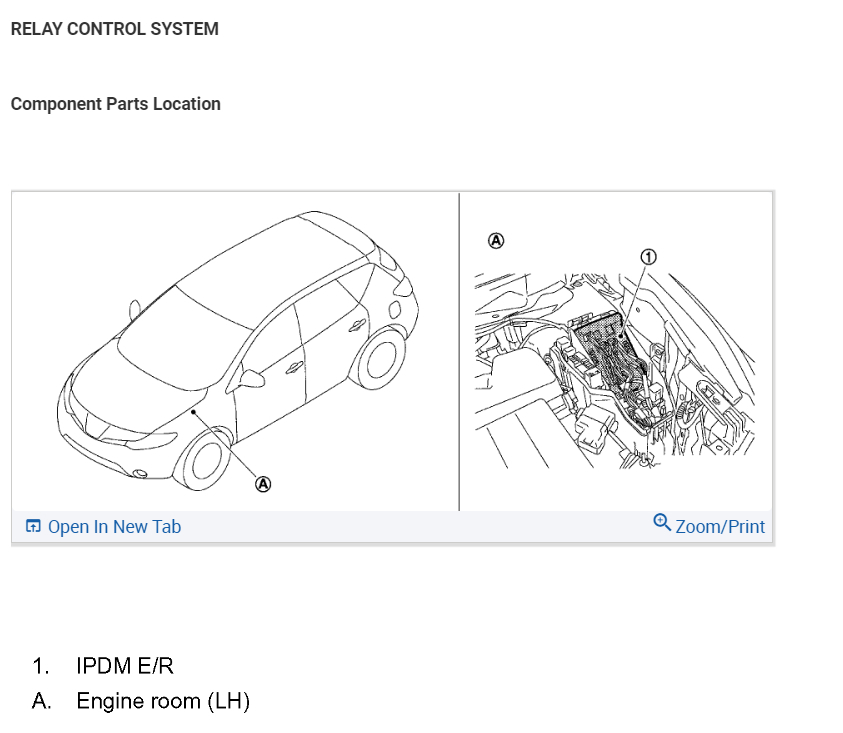 RELAY CONTROL SYSTEM

Component Parts Location

Ⓐ

Ⓐ

①

Open In New Tab

Zoom/Print

1. IPDM E/R
A. Engine room (LH)