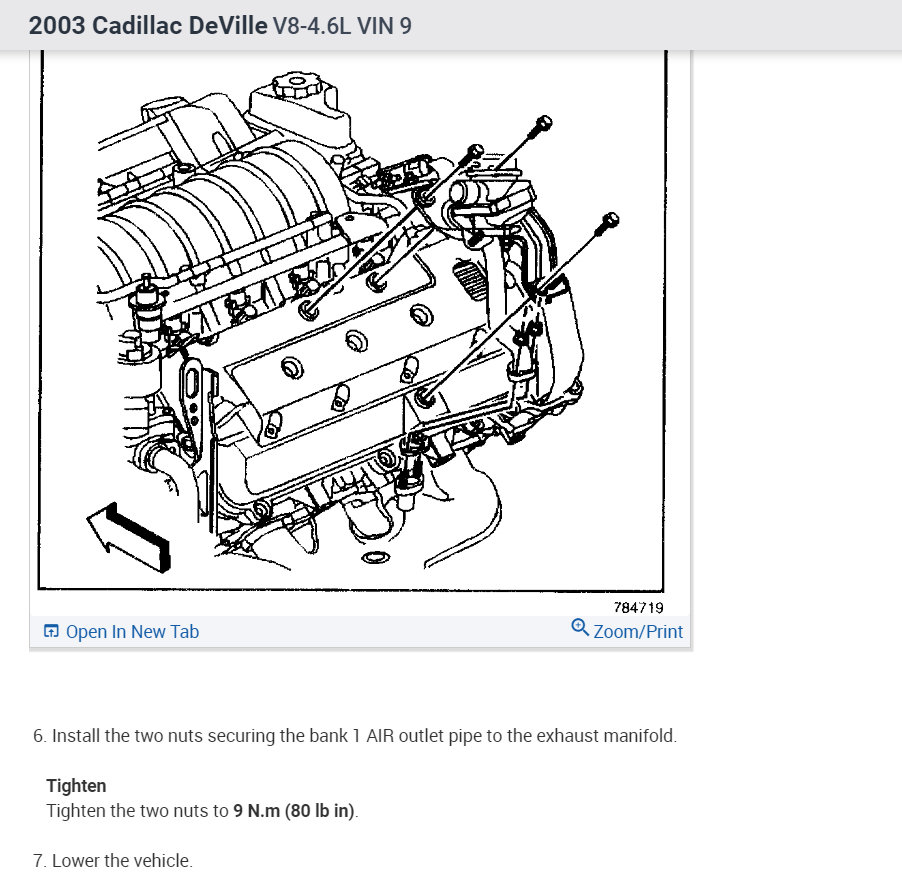 2003 Cadillac DeVille V8-4.6L VIN 9

784719

Open In New Tab

Zoom/Print

6. Install the two nuts securing the bank 1 AIR outlet pipe to the exhaust manifold.

Tighten
Tighten the two nuts to 9 N.m (80 lb in).

7. Lower the vehicle.