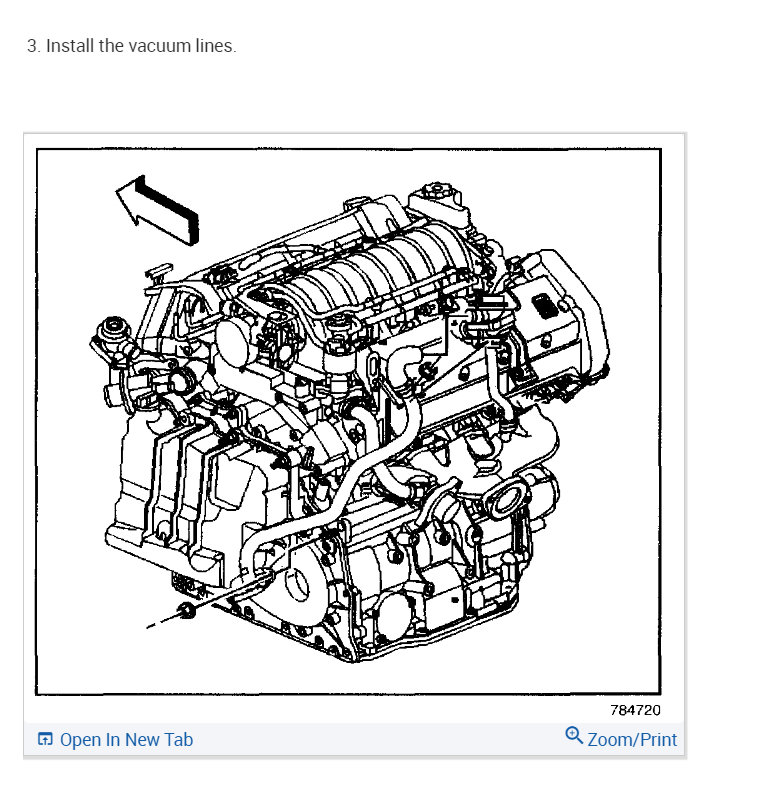 3. Install the vacuum lines.

784720

Open In New Tab

Zoom/Print