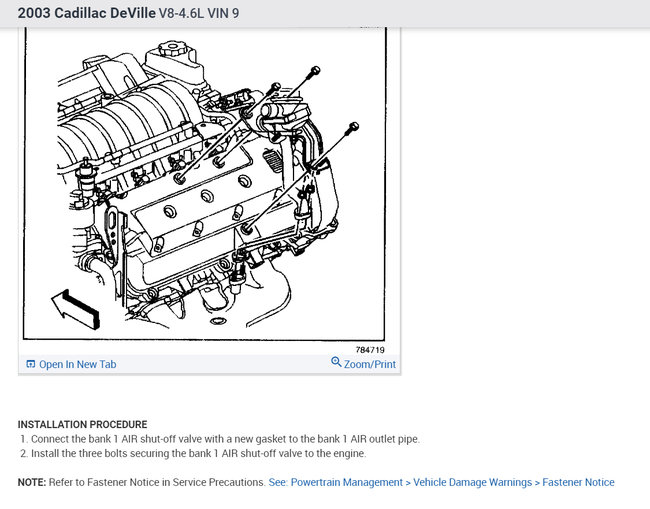 2003 Cadillac DeVille V8-4.6L VIN 9

784719

Open In New Tab

Zoom/Print

INSTALLATION PROCEDURE

1. Connect the bank 1 AIR shut-off valve with a new gasket to the bank 1 AIR outlet pipe.
2. Install the three bolts securing the bank 1 AIR shut-off valve to the engine.

NOTE: Refer to Fastener Notice in Service Precautions. See: Powertrain Management > Vehicle Damage Warnings > Fastener Notice