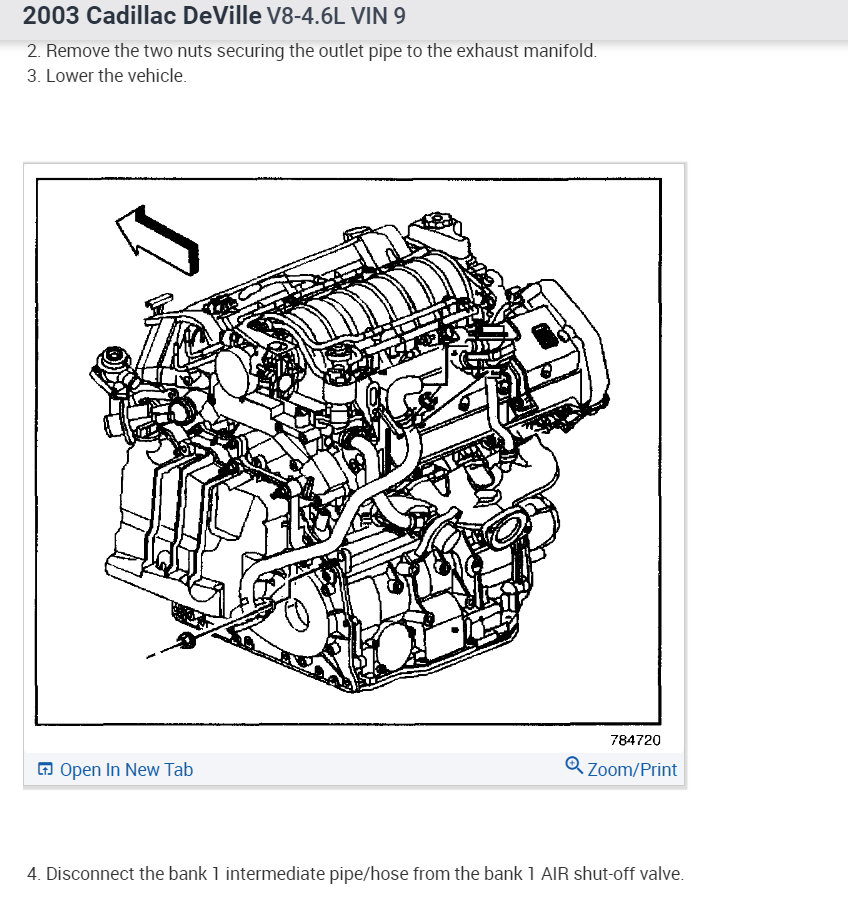 2003 Cadillac DeVille V8-4.6L VIN 9

2. Remove the two nuts securing the outlet pipe to the exhaust manifold.
3. Lower the vehicle.

784720

Open In New Tab

Zoom/Print

4. Disconnect the bank 1 intermediate pipe/hose from the bank 1 AIR shut-off valve.