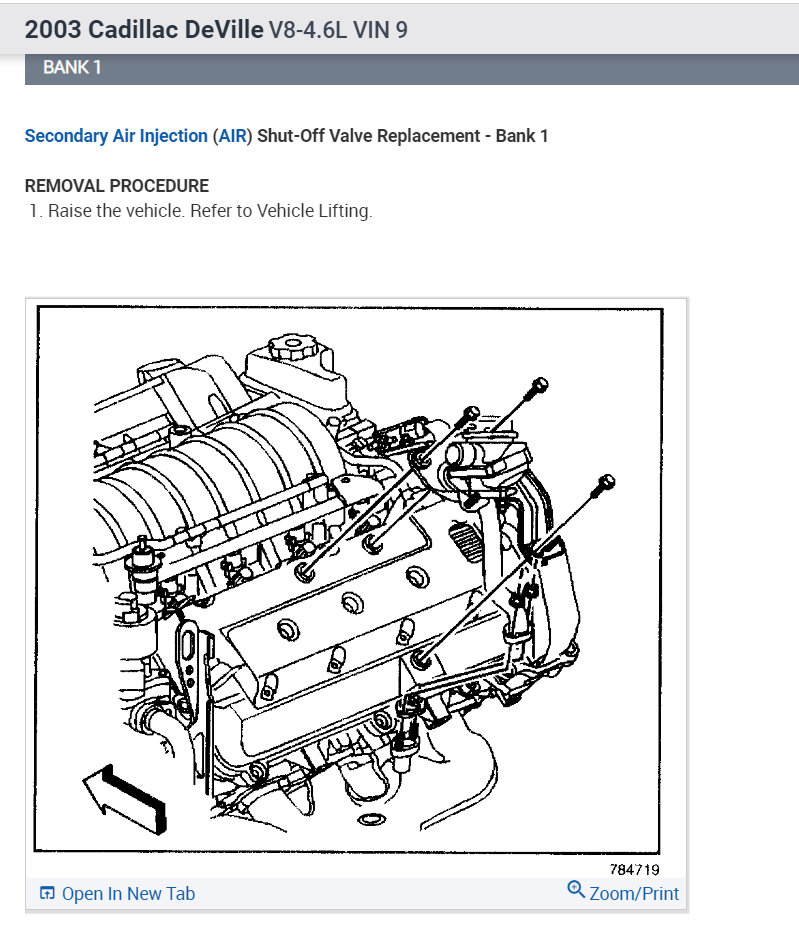 2003 Cadillac DeVille V8-4.6L VIN 9

BANK 1

Secondary Air Injection (AIR) Shut-Off Valve Replacement - Bank 1

REMOVAL PROCEDURE

1. Raise the vehicle. Refer to Vehicle Lifting.

784719

Open In New Tab

Zoom/Print