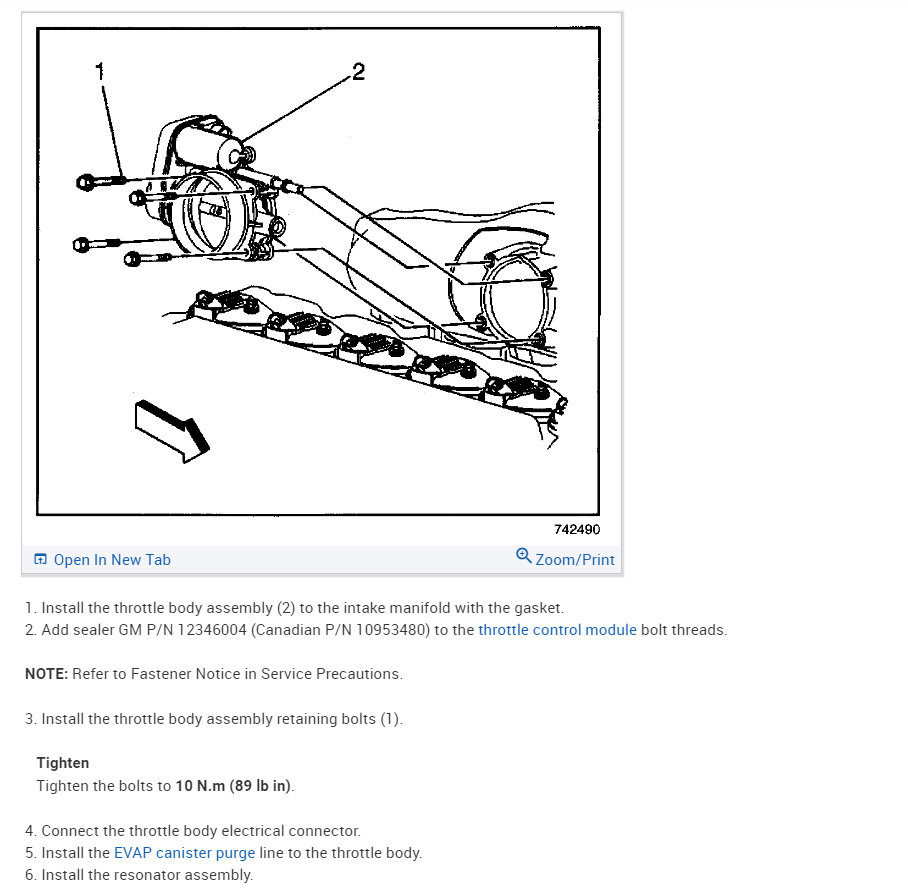 1

2

742490

Open In New Tab

Zoom/Print

1. Install the throttle body assembly (2) to the intake manifold with the gasket.
2. Add sealer GM P/N 12346004 (Canadian P/N 10953480) to the throttle control module bolt threads.

NOTE: Refer to Fastener Notice in Service Precautions.

3. Install the throttle body assembly retaining bolts (1).

Tighten
Tighten the bolts to 10 N.m (89 lb in).

4. Connect the throttle body electrical connector.
5. Install the EVAP canister purge line to the throttle body.
6. Install the resonator assembly.