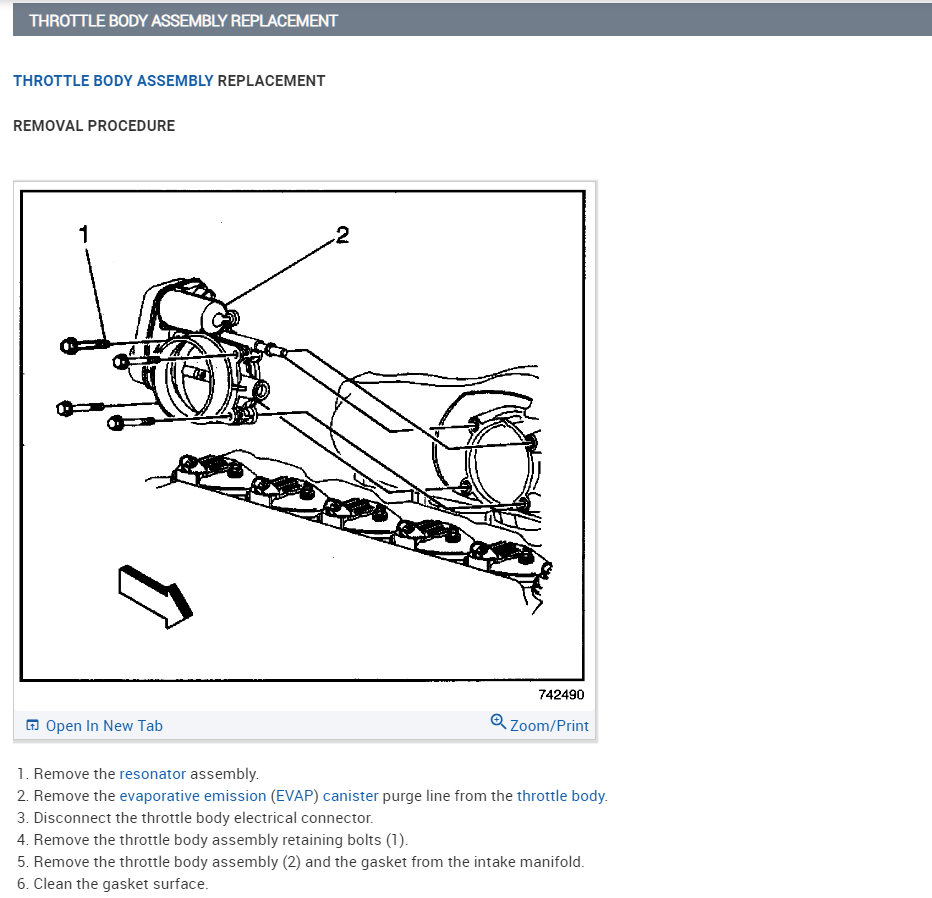 THROTTLE BODY ASSEMBLY REPLACEMENT

THROTTLE BODY ASSEMBLY REPLACEMENT

REMOVAL PROCEDURE

1

2

742490

Open In New Tab

Zoom/Print

1. Remove the resonator assembly.
2. Remove the evaporative emission (EVAP) canister purge line from the throttle body.
3. Disconnect the throttle body electrical connector.
4. Remove the throttle body assembly retaining bolts (1).
5. Remove the throttle body assembly (2) and the gasket from the intake manifold.
6. Clean the gasket surface.