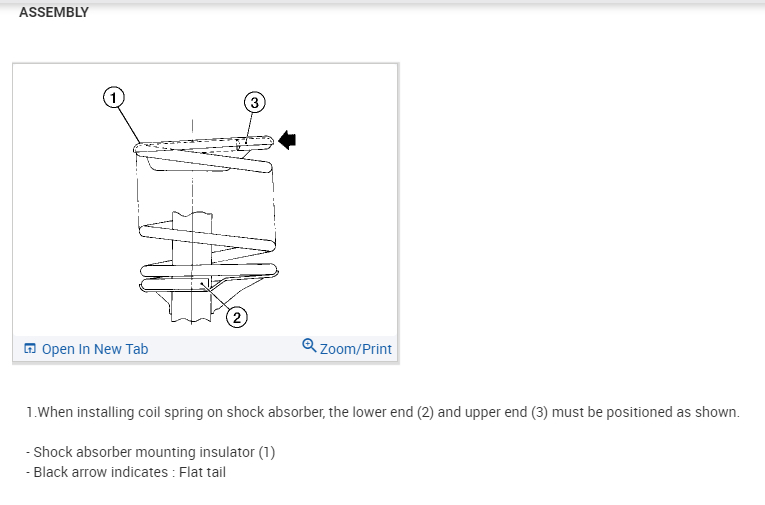 ASSEMBLY

1

3

2

Open In New Tab

Zoom/Print

1.When installing coil spring on shock absorber, the lower end (2) and upper end (3) must be positioned as shown.

- Shock absorber mounting insulator (1)
- Black arrow indicates : Flat tail