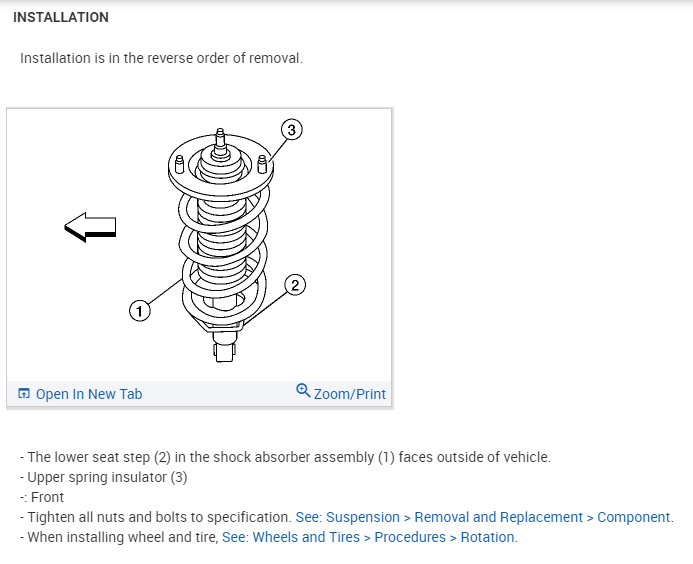 INSTALLATION

Installation is in the reverse order of removal.

3

1

2

Open In New Tab

Zoom/Print

- The lower seat step (2) in the shock absorber assembly (1) faces outside of vehicle.
- Upper spring insulator (3)
-: Front
- Tighten all nuts and bolts to specification. See: Suspension > Removal and Replacement > Component.
- When installing wheel and tire, See: Wheels and Tires > Procedures > Rotation.