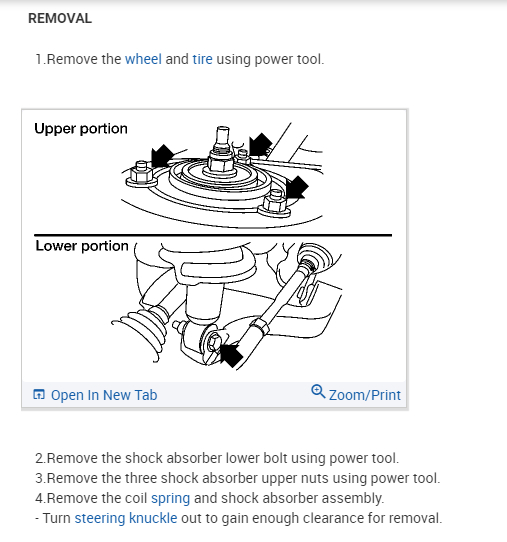 REMOVAL

1.Remove the wheel and tire using power tool.

Upper portion

Lower portion

Open In New Tab

Zoom/Print

2.Remove the shock absorber lower bolt using power tool.
3.Remove the three shock absorber upper nuts using power tool.
4.Remove the coil spring and shock absorber assembly.
- Turn steering knuckle out to gain enough clearance for removal.