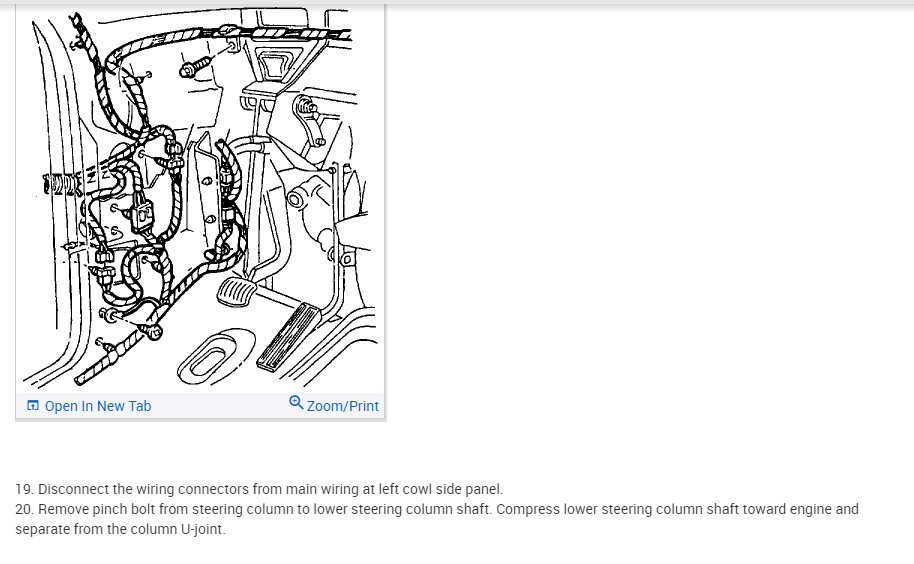 Open In New Tab
Zoom/Print

19. Disconnect the wiring connectors from main wiring at left cowl side panel.
20. Remove pinch bolt from steering column to lower steering column shaft. Compress lower steering column shaft toward engine and separate from the column U-joint.