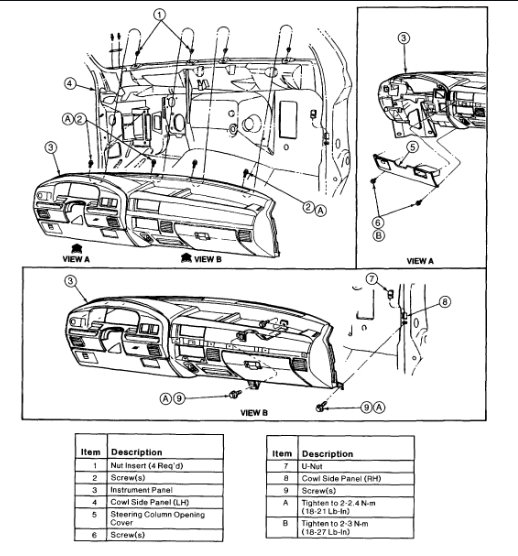 1
4
A 2
3
2 A
VIEW A
VIEW B

3
5
6
B
VIEW A

3
7
8
A 9
9 A
VIEW B

| Item | Description |
|---|---|
| 1 | Nut Insert (4 Req'd) |
| 2 | Screw(s) |
| 3 | Instrument Panel |
| 4 | Cowl Side Panel (LH) |
| 5 | Steering Column Opening Cover |
| 6 | Screw(s) |

| Item | Description |
|---|---|
| 7 | U-Nut |
| 8 | Cowl Side Panel (RH) |
| 9 | Screw(s) |
| A | Tighten to 2-2.4 N-m (18-21 Lb-In) |
| B | Tighten to 2-3 N-m (18-27 Lb-In) |