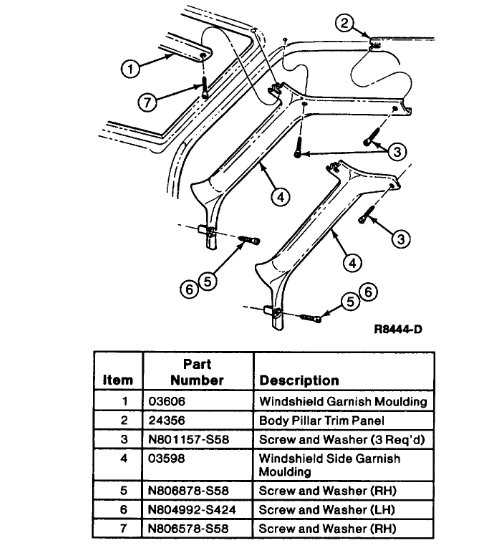 1
2
7
3
4
3
4
6
5
5
6
R8444-D

| Item | Part Number | Description |
|---|---|---|
| 1 | 03606 | Windshield Garnish Moulding |
| 2 | 24356 | Body Pillar Trim Panel |
| 3 | N801157-S58 | Screw and Washer (3 Req'd) |
| 4 | 03598 | Windshield Side Garnish Moulding |
| 5 | N806878-S58 | Screw and Washer (RH) |
| 6 | N804992-S424 | Screw and Washer (LH) |
| 7 | N806578-S58 | Screw and Washer (RH) |