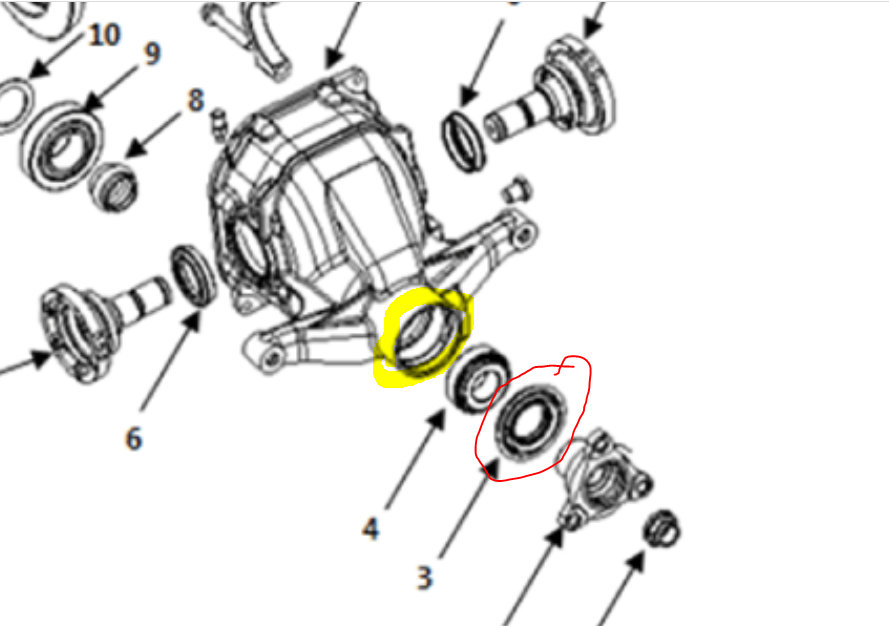 10
9
8
6
4
3