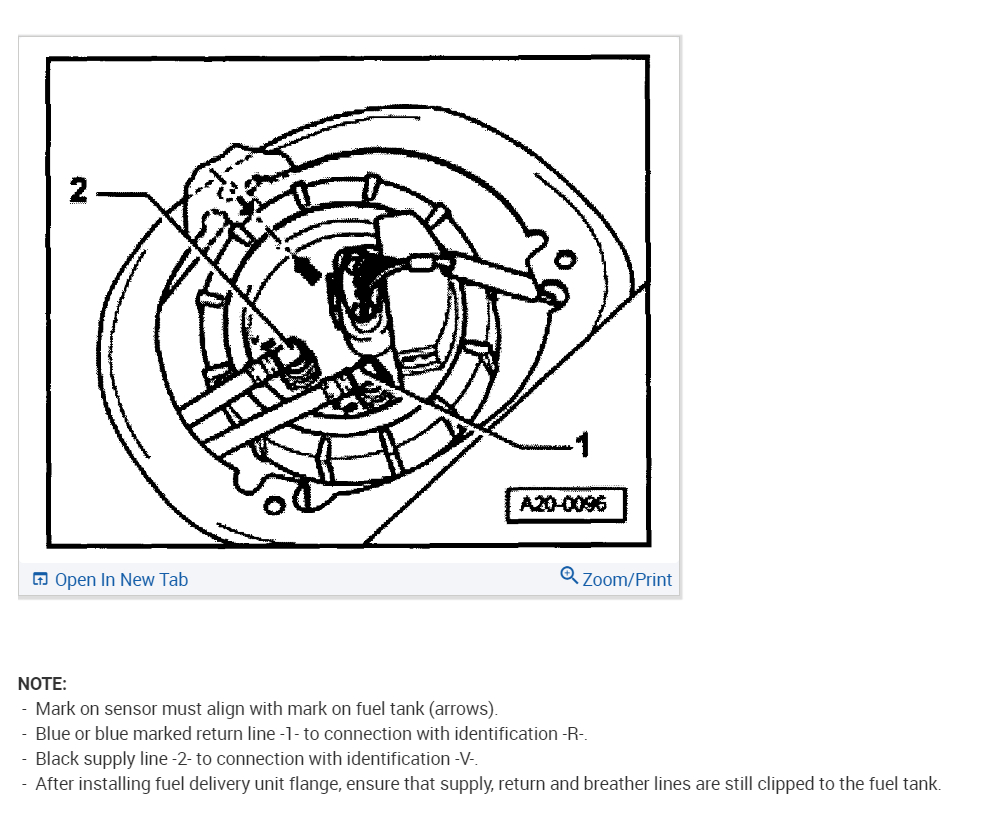 2

1

A20-0096

Open In New Tab

Zoom/Print

NOTE:
- Mark on sensor must align with mark on fuel tank (arrows).
- Blue or blue marked return line -1- to connection with identification -R-.
- Black supply line -2- to connection with identification -V-.
- After installing fuel delivery unit flange, ensure that supply, return and breather lines are still clipped to the fuel tank.