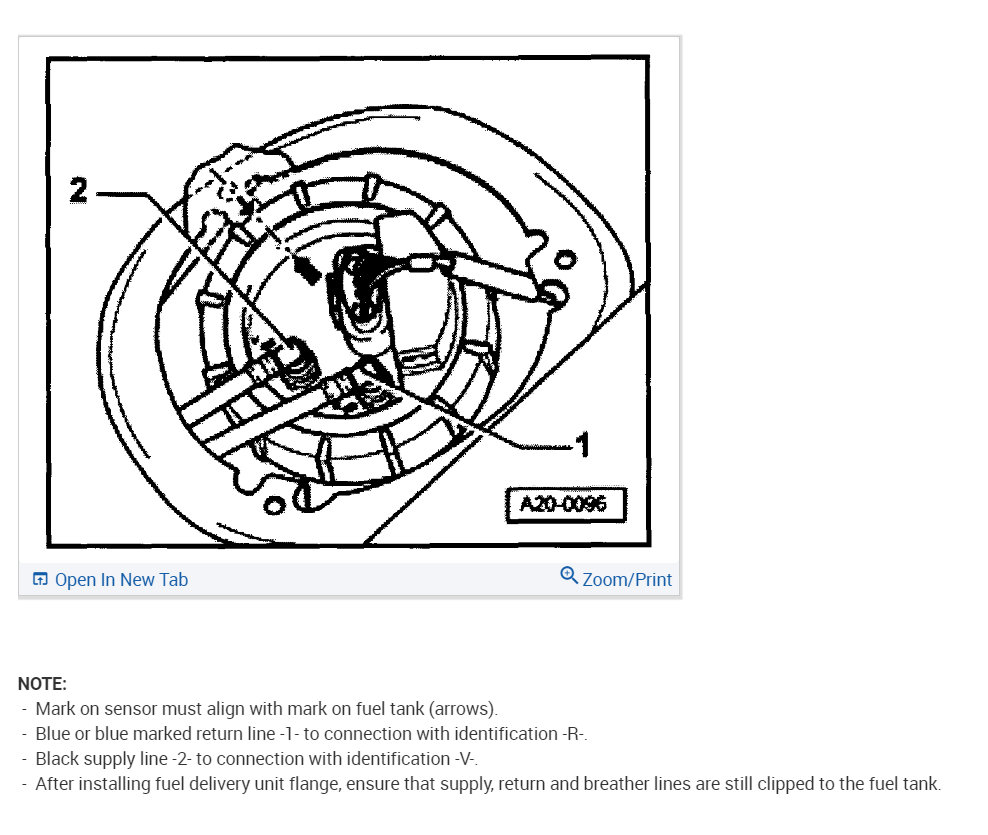 2

1

A20-0096

Open In New Tab

Zoom/Print

NOTE:

- Mark on sensor must align with mark on fuel tank (arrows).
- Blue or blue marked return line -1- to connection with identification -R-.
- Black supply line -2- to connection with identification -V-.
- After installing fuel delivery unit flange, ensure that supply, return and breather lines are still clipped to the fuel tank.