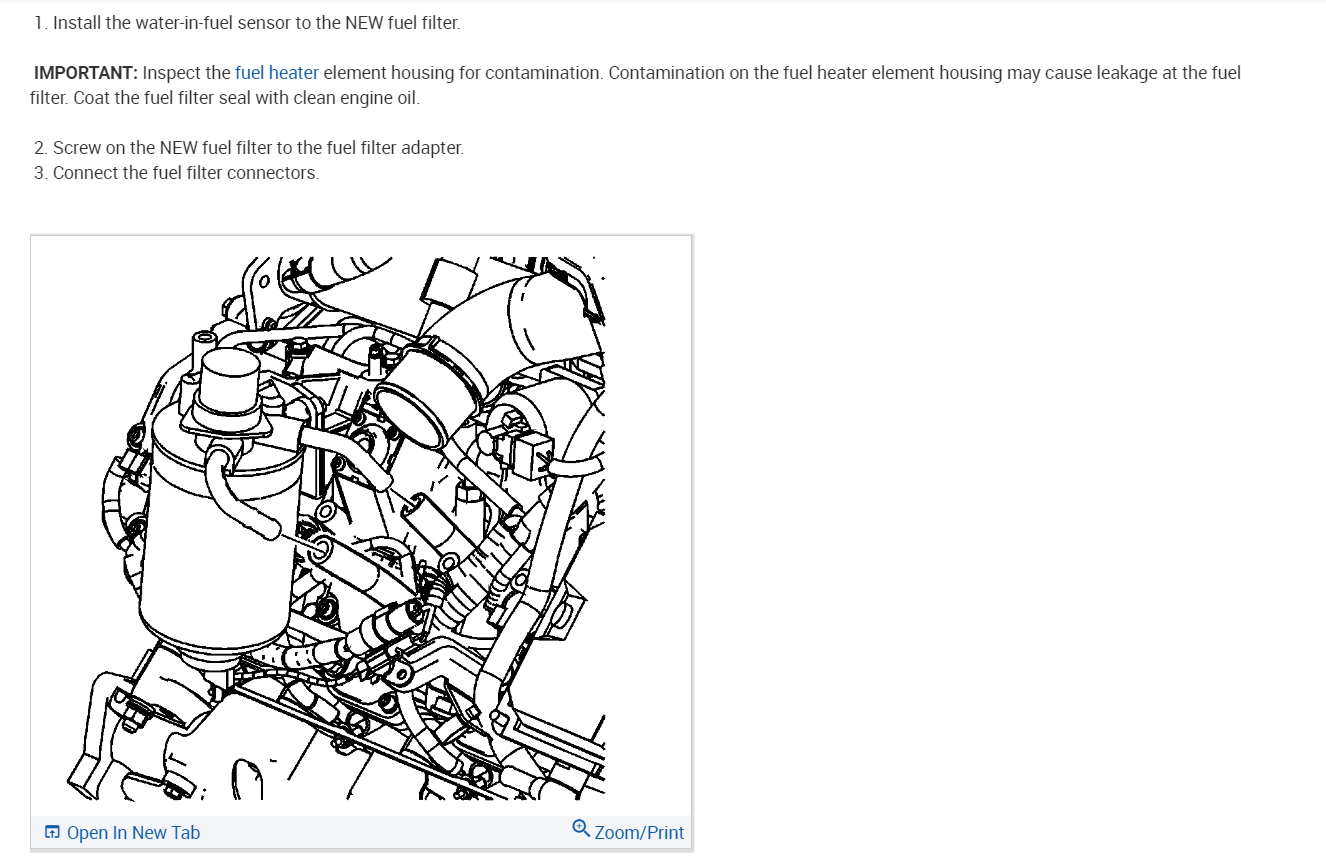 1. Install the water-in-fuel sensor to the NEW fuel filter.

IMPORTANT: Inspect the fuel heater element housing for contamination. Contamination on the fuel heater element housing may cause leakage at the fuel filter. Coat the fuel filter seal with clean engine oil.

2. Screw on the NEW fuel filter to the fuel filter adapter.
3. Connect the fuel filter connectors.

Open In New Tab
Zoom/Print