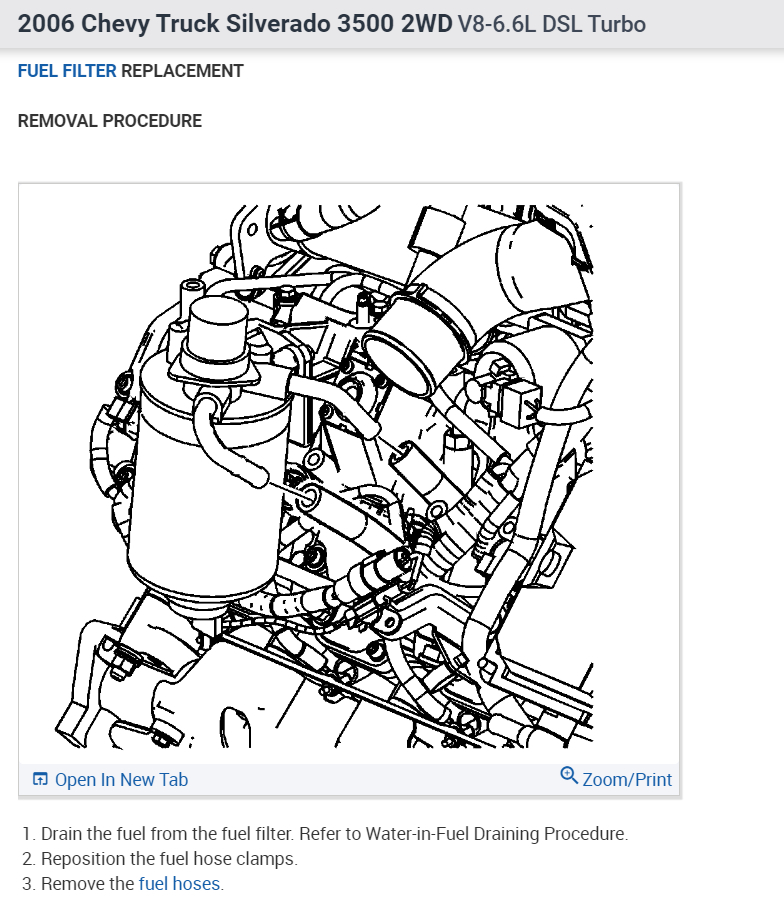 2006 Chevy Truck Silverado 3500 2WD V8-6.6L DSL Turbo

FUEL FILTER REPLACEMENT

REMOVAL PROCEDURE

Open In New Tab

Zoom/Print

1. Drain the fuel from the fuel filter. Refer to Water-in-Fuel Draining Procedure.
2. Reposition the fuel hose clamps.
3. Remove the fuel hoses.