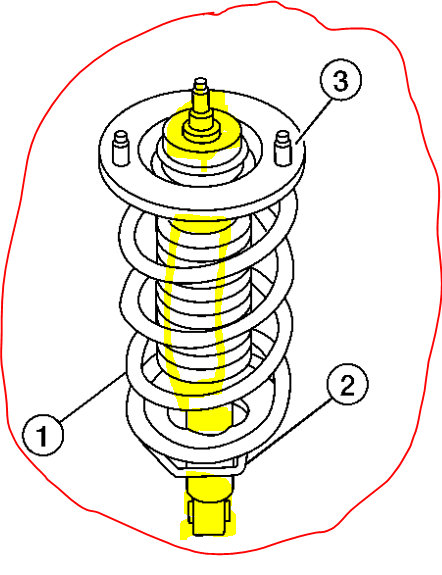 3
2
1