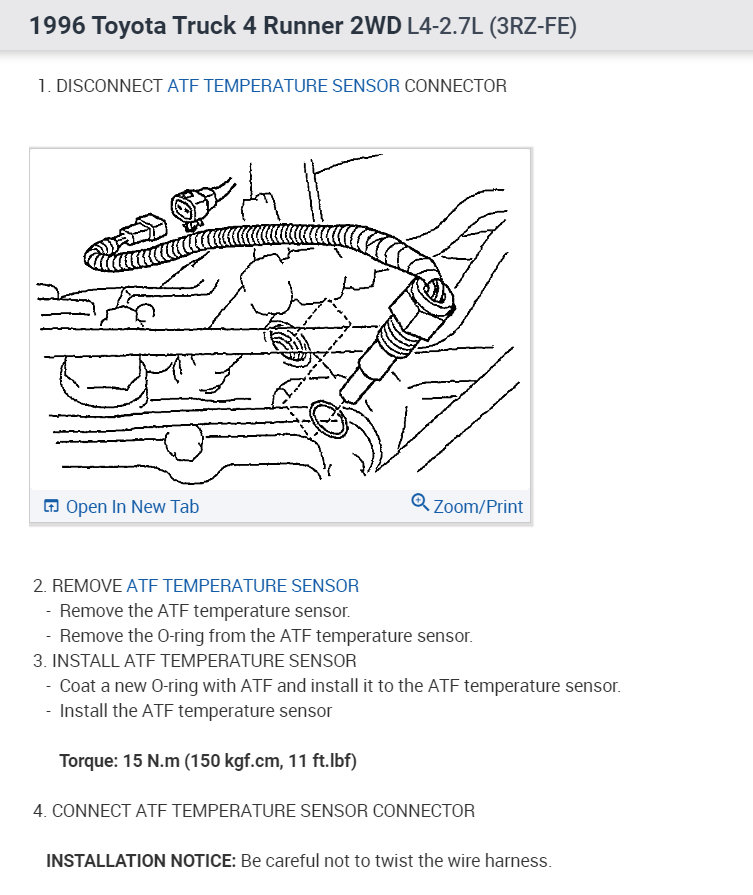 1996 Toyota Truck 4 Runner 2WD L4-2.7L (3RZ-FE)

1. DISCONNECT ATF TEMPERATURE SENSOR CONNECTOR

Open In New Tab
Zoom/Print

2. REMOVE ATF TEMPERATURE SENSOR
- Remove the ATF temperature sensor.
- Remove the O-ring from the ATF temperature sensor.
3. INSTALL ATF TEMPERATURE SENSOR
- Coat a new O-ring with ATF and install it to the ATF temperature sensor.
- Install the ATF temperature sensor

Torque: 15 N.m (150 kgf.cm, 11 ft.lbf)

4. CONNECT ATF TEMPERATURE SENSOR CONNECTOR

INSTALLATION NOTICE: Be careful not to twist the wire harness.