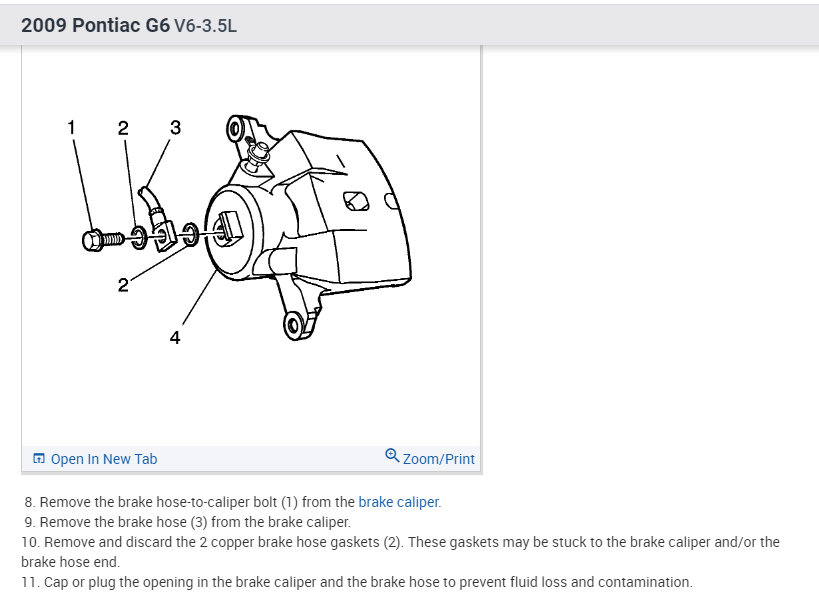 2009 Pontiac G6 V6-3.5L

1 2 3

2

4

Open In New Tab

Zoom/Print

8. Remove the brake hose-to-caliper bolt (1) from the brake caliper.
9. Remove the brake hose (3) from the brake caliper.
10. Remove and discard the 2 copper brake hose gaskets (2). These gaskets may be stuck to the brake caliper and/or the brake hose end.
11. Cap or plug the opening in the brake caliper and the brake hose to prevent fluid loss and contamination.