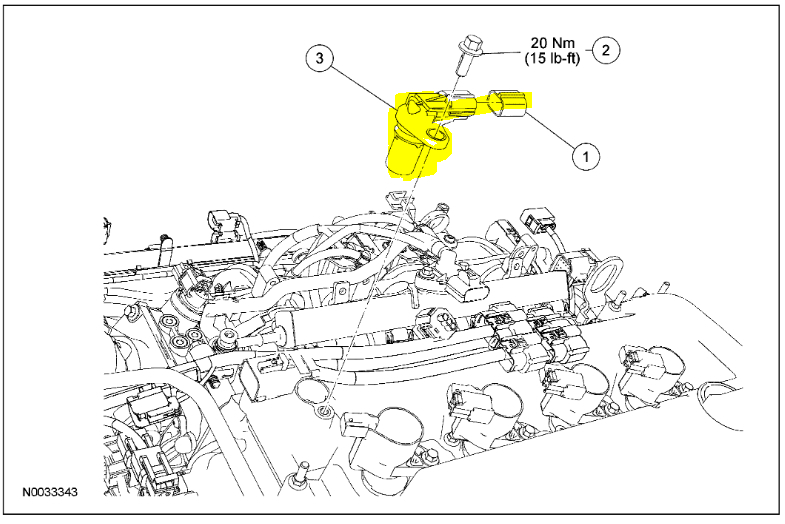 3

20 Nm
(15 lb-ft)

2

1

N0033343