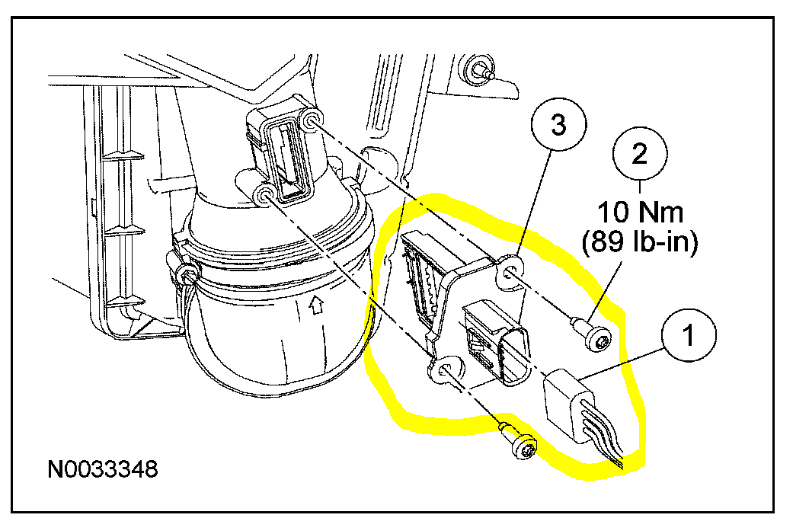 3

2

10 Nm
(89 lb-in)

1

N0033348