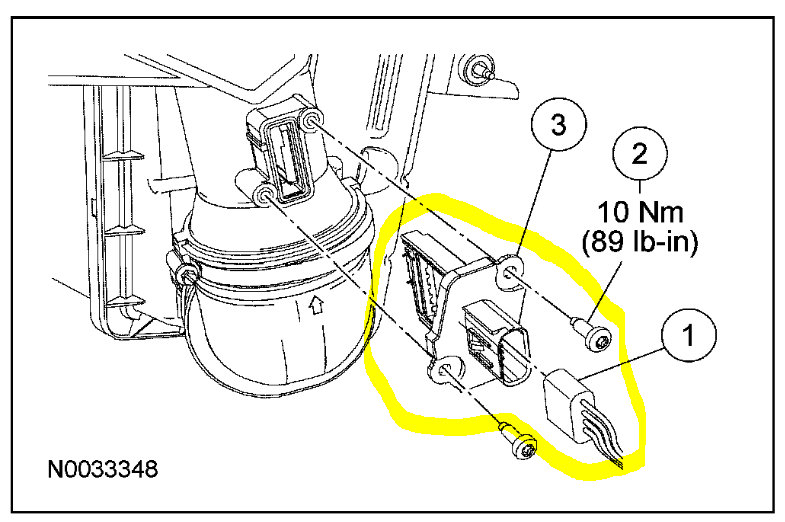 3

2

10 Nm
(89 lb-in)

1

N0033348