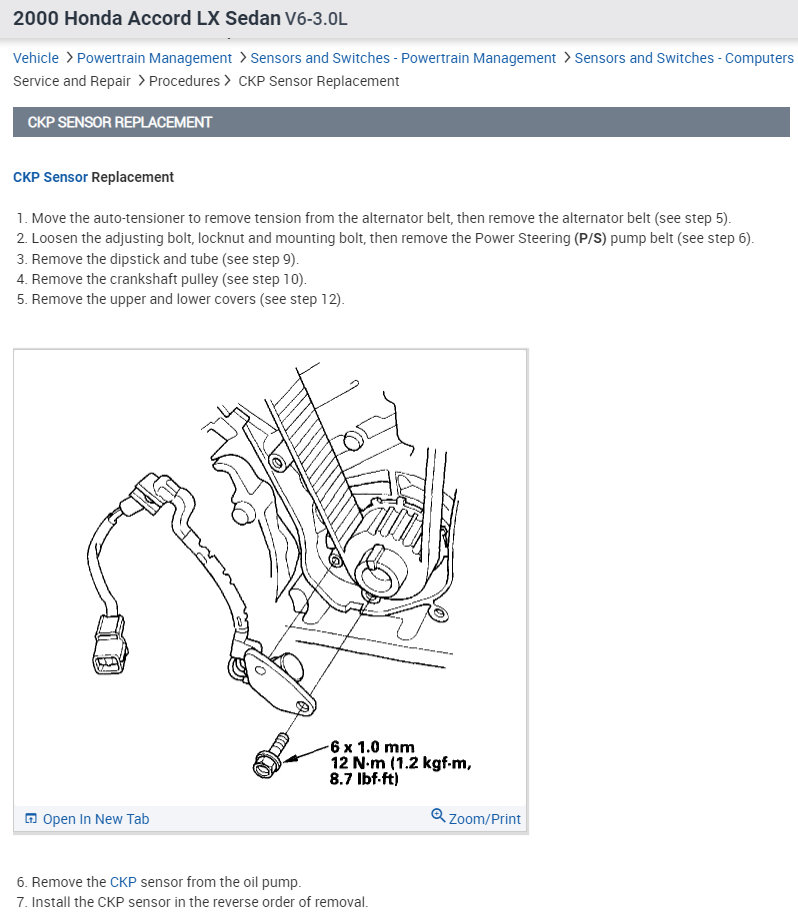 2000 Honda Accord LX Sedan V6-3.0L

Vehicle > Powertrain Management > Sensors and Switches - Powertrain Management > Sensors and Switches - Computers
Service and Repair > Procedures > CKP Sensor Replacement

CKP SENSOR REPLACEMENT

CKP Sensor Replacement

1. Move the auto-tensioner to remove tension from the alternator belt, then remove the alternator belt (see step 5).
2. Loosen the adjusting bolt, locknut and mounting bolt, then remove the Power Steering (P/S) pump belt (see step 6).
3. Remove the dipstick and tube (see step 9).
4. Remove the crankshaft pulley (see step 10).
5. Remove the upper and lower covers (see step 12).

6 x 1.0 mm
12 N·m (1.2 kgf·m, 8.7 lbf·ft)

Open In New Tab
Zoom/Print

6. Remove the CKP sensor from the oil pump.
7. Install the CKP sensor in the reverse order of removal.