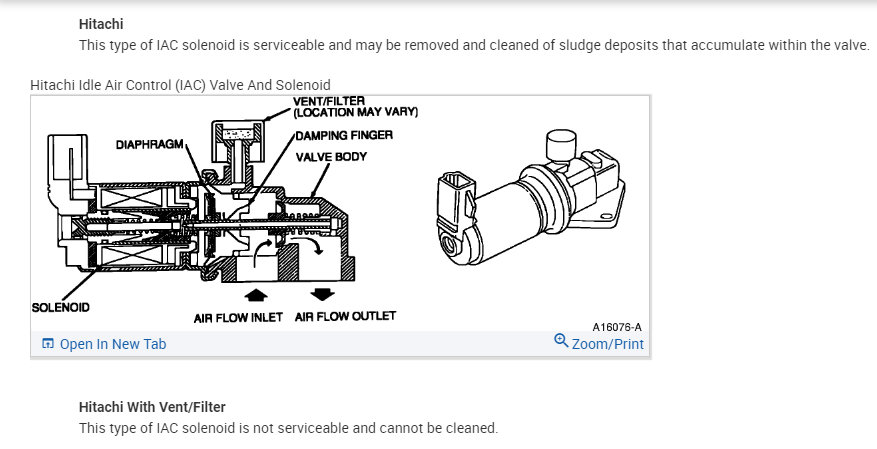 Hitachi
This type of IAC solenoid is serviceable and may be removed and cleaned of sludge deposits that accumulate within the valve.

Hitachi Idle Air Control (IAC) Valve And Solenoid

VENT/FILTER (LOCATION MAY VARY)
DIAPHRAGM
DAMPING FINGER
VALVE BODY
SOLENOID
AIR FLOW INLET
AIR FLOW OUTLET
A16076-A

Open In New Tab
Zoom/Print

Hitachi With Vent/Filter
This type of IAC solenoid is not serviceable and cannot be cleaned.