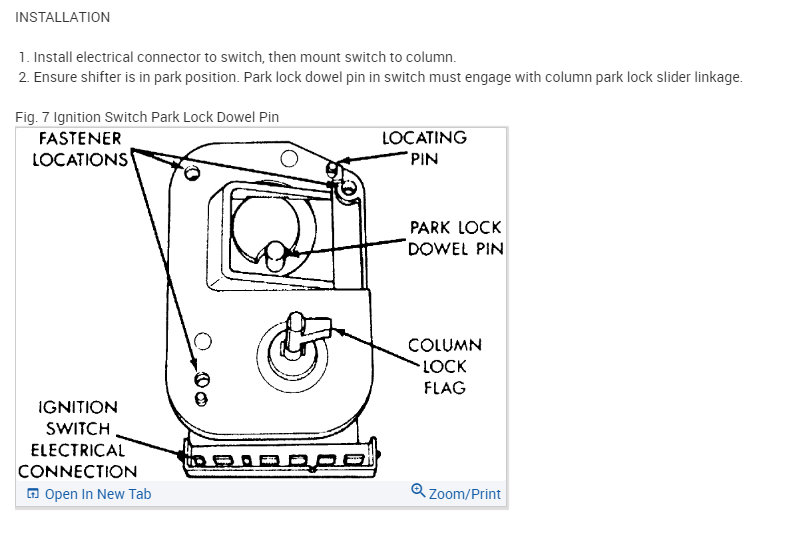 INSTALLATION

1. Install electrical connector to switch, then mount switch to column.
2. Ensure shifter is in park position. Park lock dowel pin in switch must engage with column park lock slider linkage.

Fig. 7 Ignition Switch Park Lock Dowel Pin

FASTENER LOCATIONS

LOCATING PIN

PARK LOCK DOWEL PIN

COLUMN LOCK FLAG

IGNITION SWITCH ELECTRICAL CONNECTION

Open In New Tab

Zoom/Print