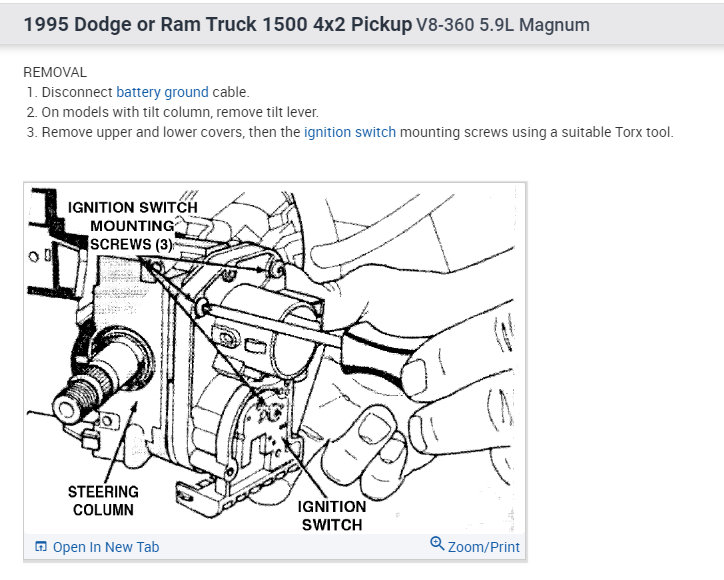 1995 Dodge or Ram Truck 1500 4x2 Pickup V8-360 5.9L Magnum

REMOVAL
1. Disconnect battery ground cable.
2. On models with tilt column, remove tilt lever.
3. Remove upper and lower covers, then the ignition switch mounting screws using a suitable Torx tool.

IGNITION SWITCH MOUNTING SCREWS (3)

STEERING COLUMN

IGNITION SWITCH

Open In New Tab

Zoom/Print