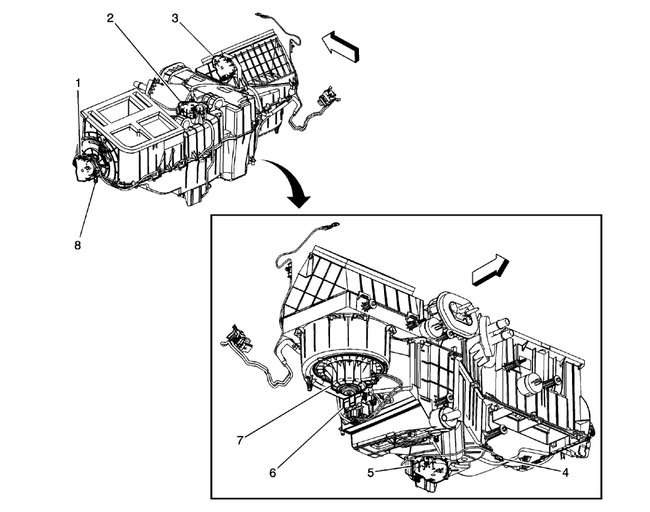 2
3
1
8
7
6
5
4