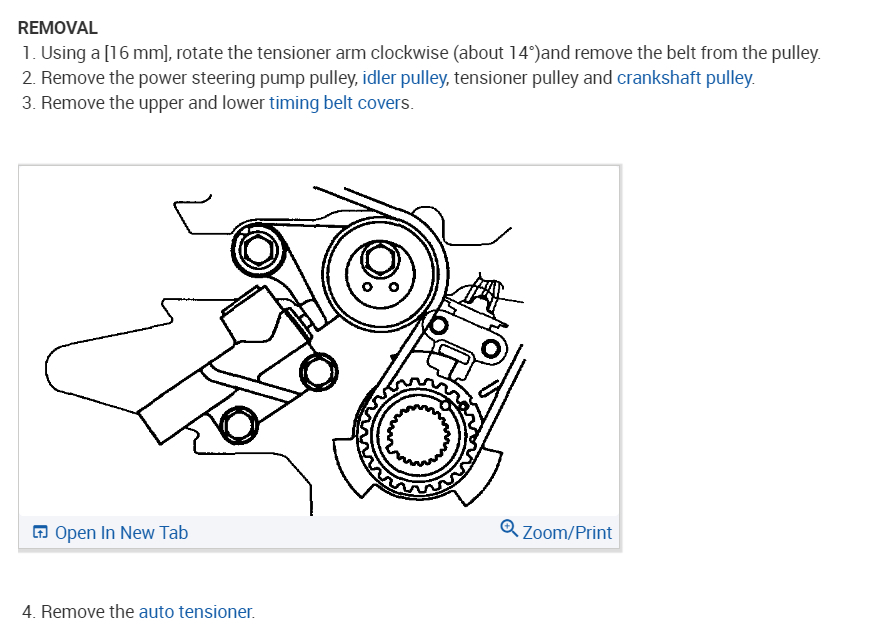 REMOVAL

1. Using a [16 mm], rotate the tensioner arm clockwise (about 14°)and remove the belt from the pulley.
2. Remove the power steering pump pulley, idler pulley, tensioner pulley and crankshaft pulley.
3. Remove the upper and lower timing belt covers.

Open In New Tab

Zoom/Print

4. Remove the auto tensioner.