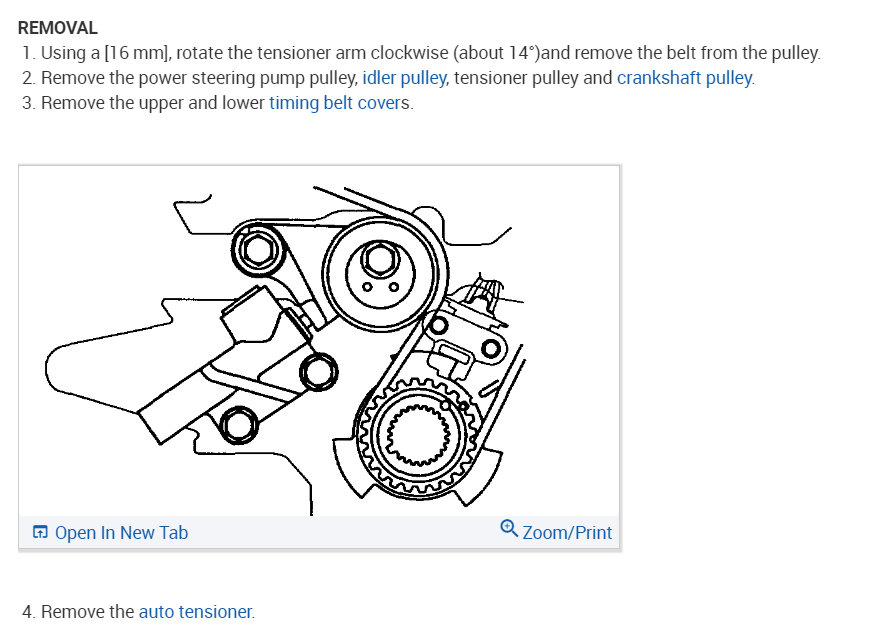 REMOVAL

1. Using a [16 mm], rotate the tensioner arm clockwise (about 14°)and remove the belt from the pulley.
2. Remove the power steering pump pulley, idler pulley, tensioner pulley and crankshaft pulley.
3. Remove the upper and lower timing belt covers.

Open In New Tab

Zoom/Print

4. Remove the auto tensioner.