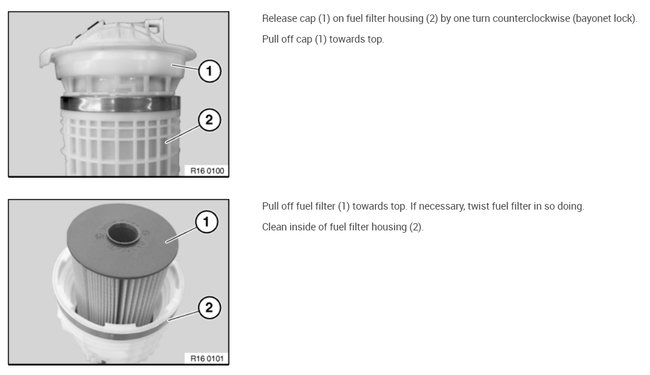 1

2

R16 0100

Release cap (1) on fuel filter housing (2) by one turn counterclockwise (bayonet lock).

Pull off cap (1) towards top.

1

2

R16 0101

Pull off fuel filter (1) towards top. If necessary, twist fuel filter in so doing.

Clean inside of fuel filter housing (2).