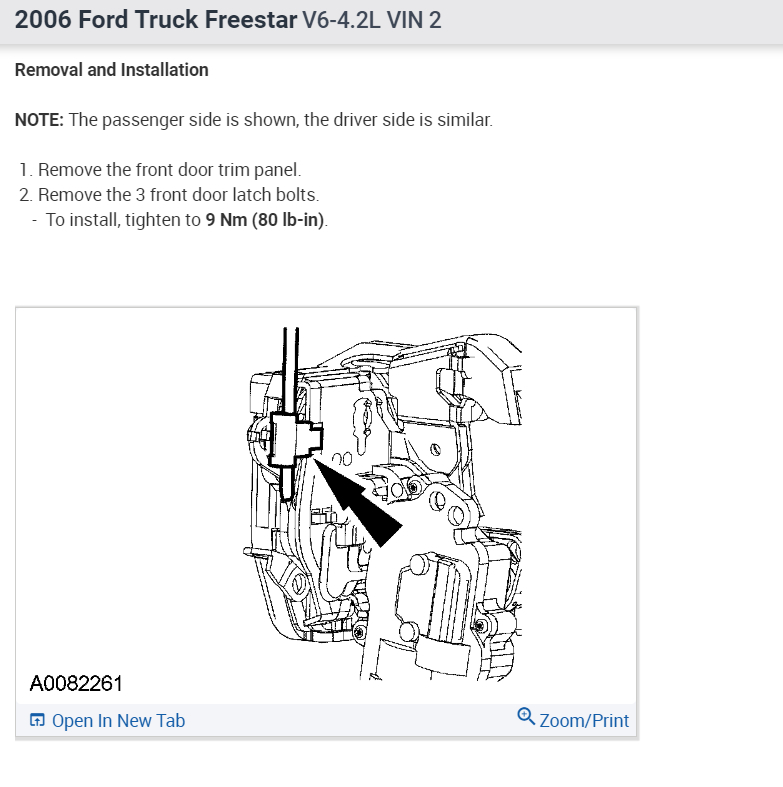 2006 Ford Truck Freestar V6-4.2L VIN 2

Removal and Installation

NOTE: The passenger side is shown, the driver side is similar.

1. Remove the front door trim panel.
2. Remove the 3 front door latch bolts.
- To install, tighten to 9 Nm (80 lb-in).

A0082261

Open In New Tab

Zoom/Print