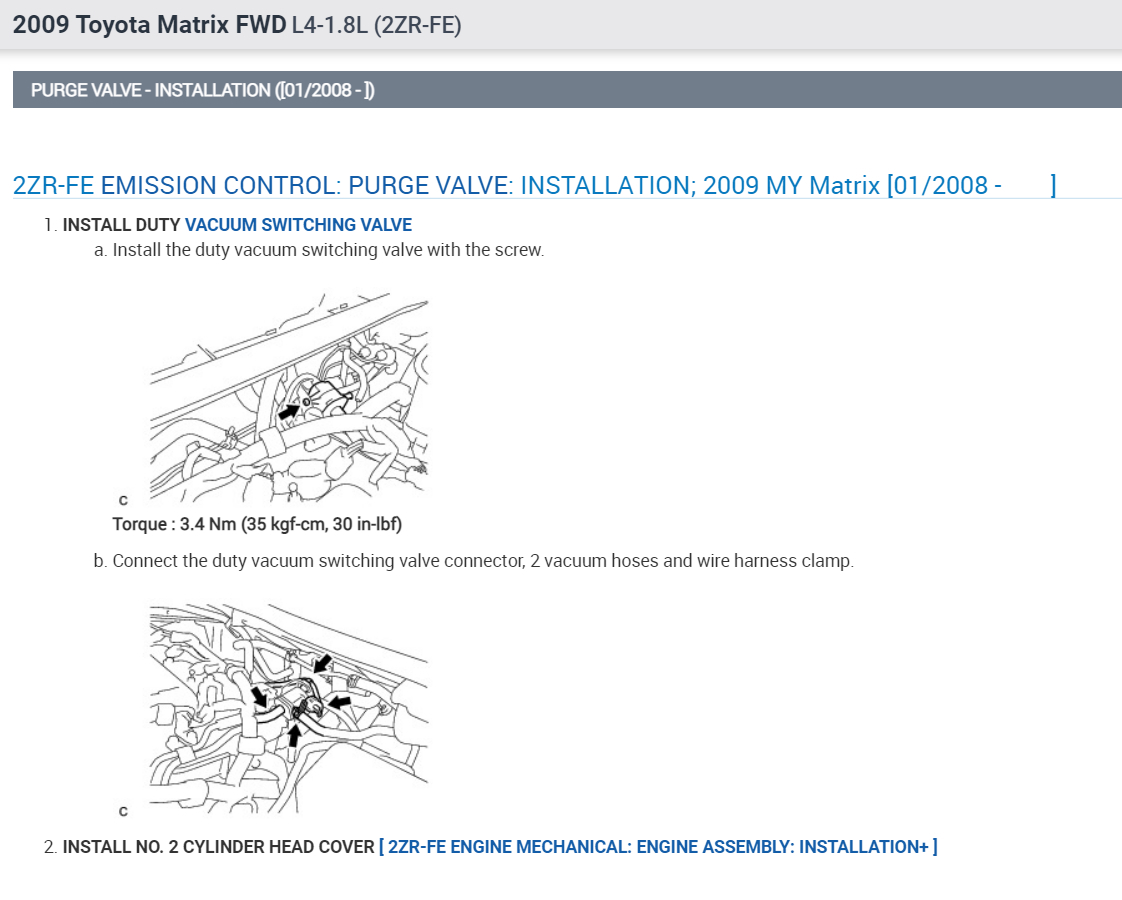 2009 Toyota Matrix FWD L4-1.8L (2ZR-FE)

PURGE VALVE - INSTALLATION ([01/2008 - ])

2ZR-FE EMISSION CONTROL: PURGE VALVE: INSTALLATION; 2009 MY Matrix [01/2008 - ]

1. INSTALL DUTY VACUUM SWITCHING VALVE

a. Install the duty vacuum switching valve with the screw.

C

Torque : 3.4 Nm (35 kgf-cm, 30 in-lbf)

b. Connect the duty vacuum switching valve connector, 2 vacuum hoses and wire harness clamp.

C

2. INSTALL NO. 2 CYLINDER HEAD COVER [ 2ZR-FE ENGINE MECHANICAL: ENGINE ASSEMBLY: INSTALLATION+ ]