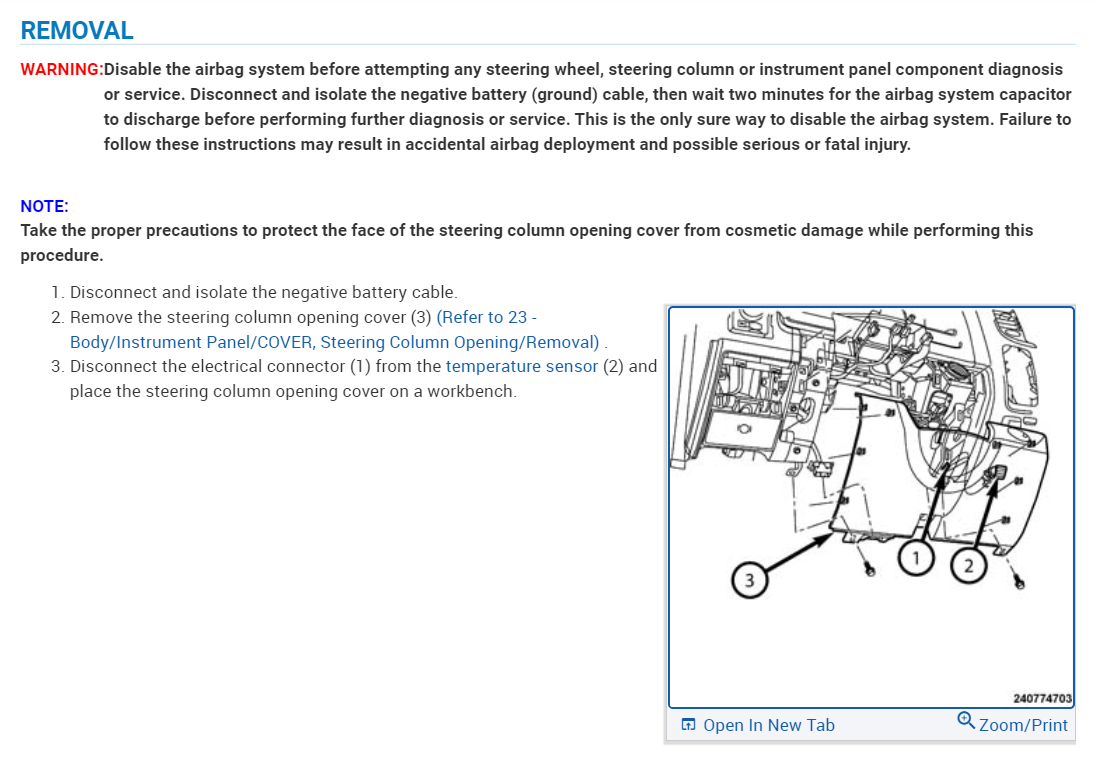 REMOVAL

WARNING:Disable the airbag system before attempting any steering wheel, steering column or instrument panel component diagnosis or service. Disconnect and isolate the negative battery (ground) cable, then wait two minutes for the airbag system capacitor to discharge before performing further diagnosis or service. This is the only sure way to disable the airbag system. Failure to follow these instructions may result in accidental airbag deployment and possible serious or fatal injury.

NOTE:
Take the proper precautions to protect the face of the steering column opening cover from cosmetic damage while performing this procedure.

1. Disconnect and isolate the negative battery cable.
2. Remove the steering column opening cover (3) (Refer to 23 - Body/Instrument Panel/COVER, Steering Column Opening/Removal) .
3. Disconnect the electrical connector (1) from the temperature sensor (2) and place the steering column opening cover on a workbench.

3
1
2
240774703
Open In New Tab
Zoom/Print